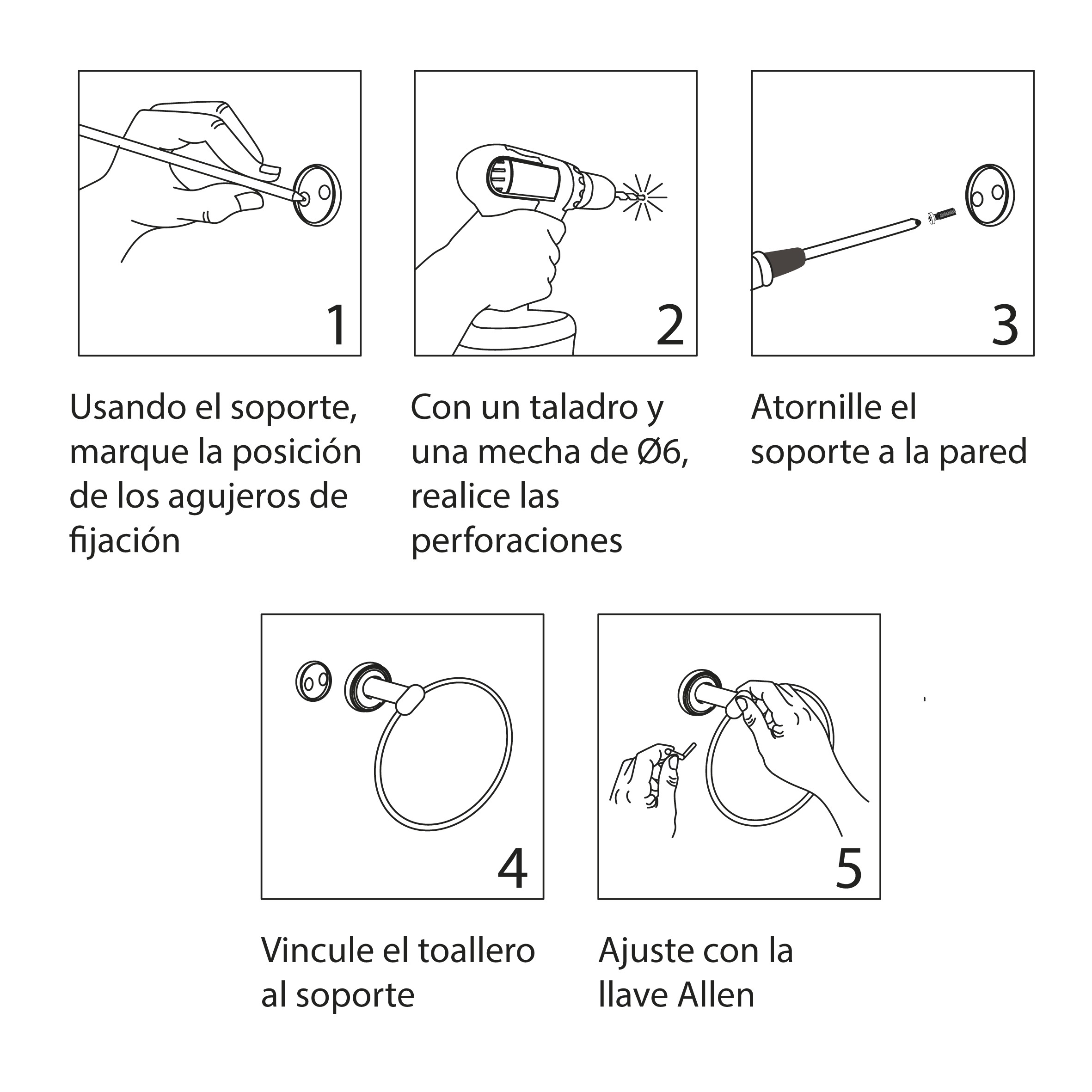 1

Usando el soporte, marque la posición de los agujeros de fijación

2

Con un taladro y una mecha de Ø6, realice las perforaciones

3

Atornille el soporte a la pared

4

Vincule el toallero al soporte

5

Ajuste con la llave Allen