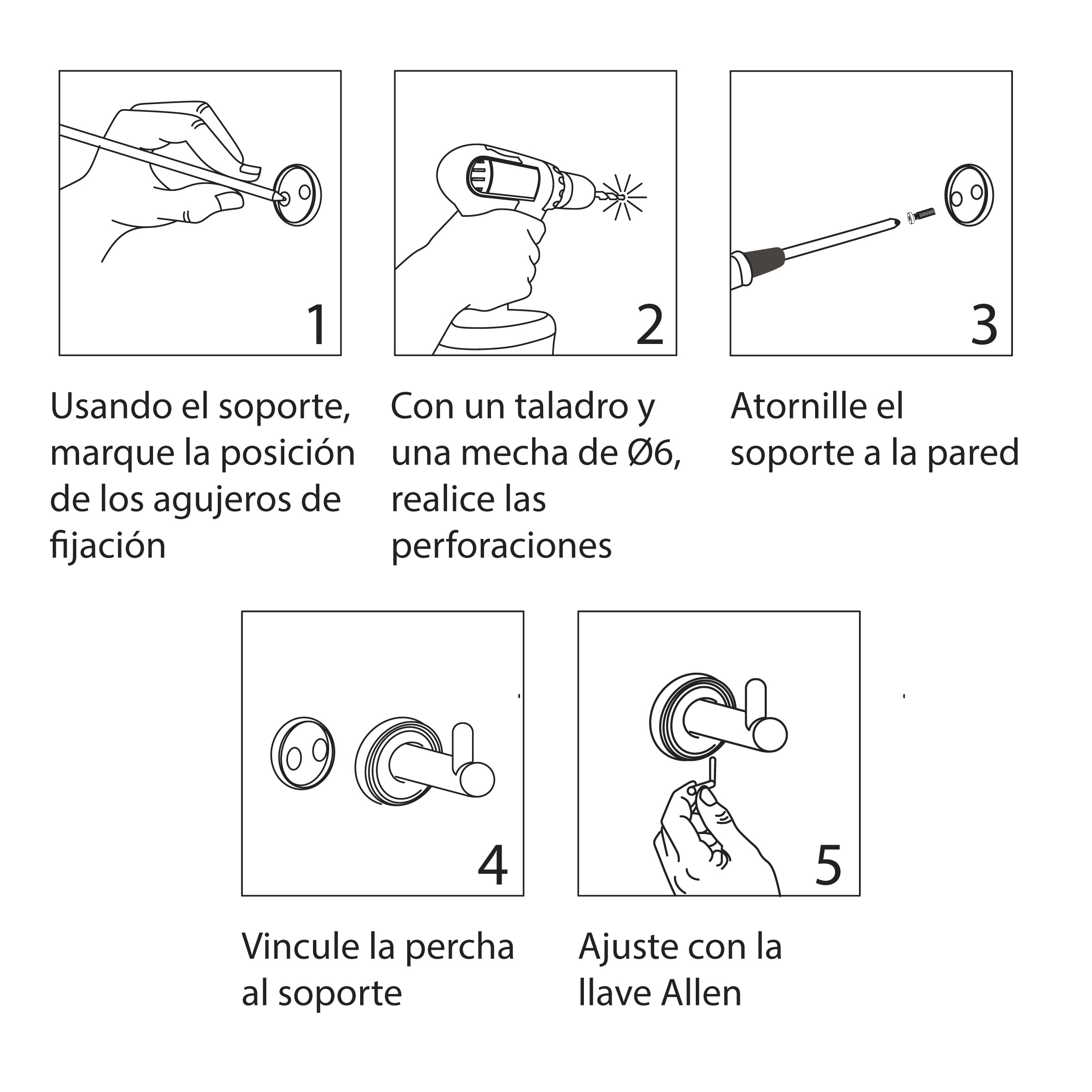 1

Usando el soporte, marque la posición de los agujeros de fijación

2

Con un taladro y una mecha de Ø6, realice las perforaciones

3

Atornille el soporte a la pared

4

Vincule la percha al soporte

5

Ajuste con la llave Allen